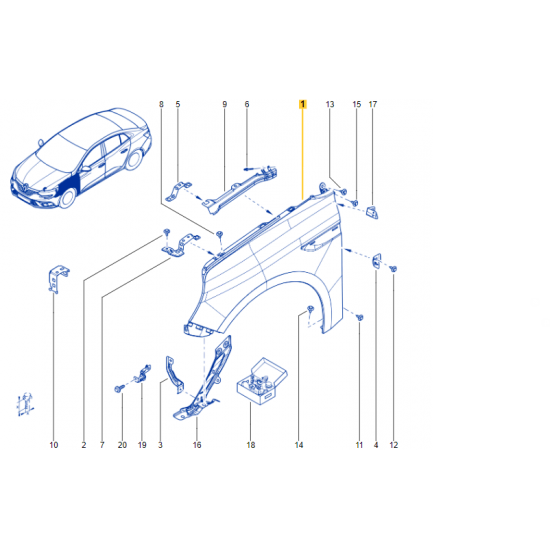 8 5 9 6 1 13 15 17

10 2 7 20 19 3 16 18 14 11 4 12